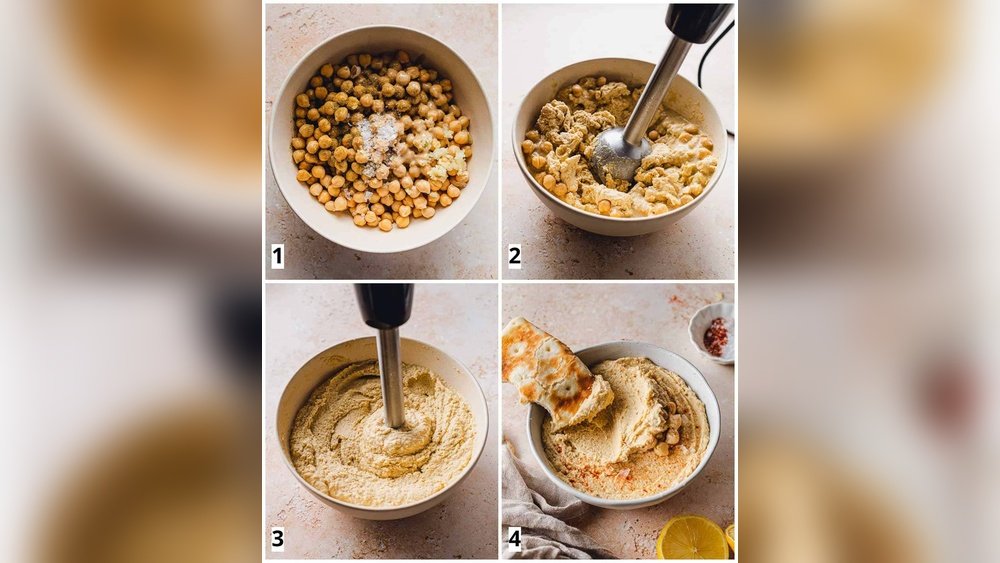 1

2

3

4